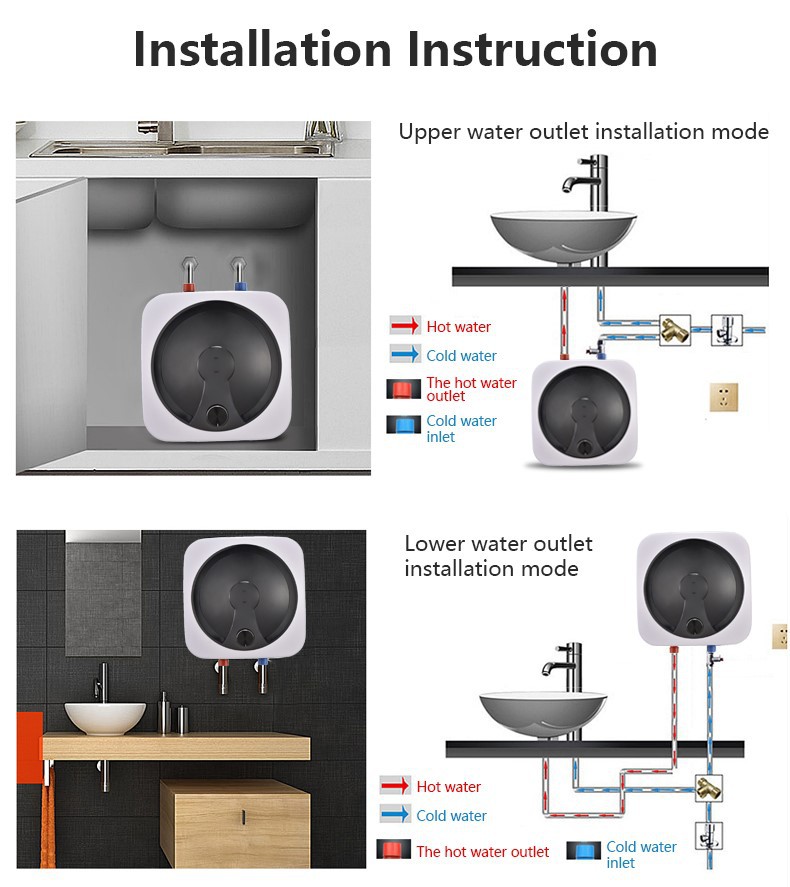 Installation Instruction

Upper water outlet installation mode

Hot water
Cold water
The hot water outlet
Cold water inlet

Lower water outlet installation mode

Hot water
Cold water
The hot water outlet
Cold water inlet